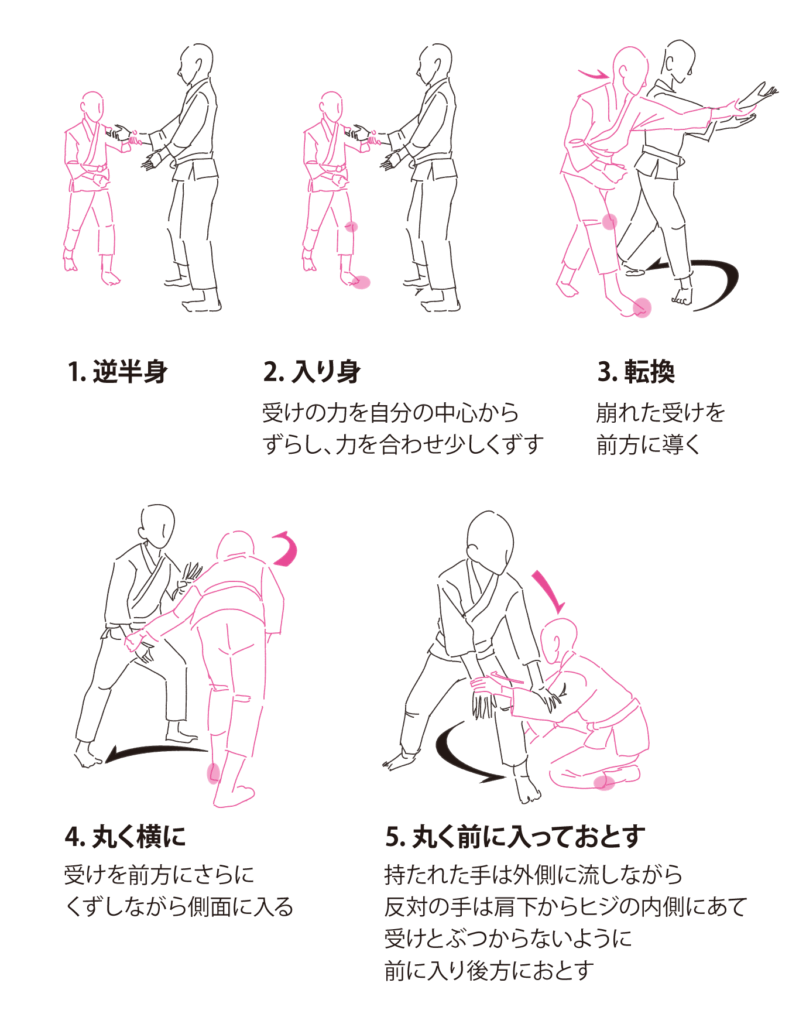 1. 逆半身

2. 入り身
受けの力を自分の中心からずらし、力を合わせ少しくずす

3. 転換
崩れた受けを前方に導く

4. 丸く横に
受けを前方にさらにくずしながら側面に入る

5. 丸く前に入っておとす
持たれた手は外側に流しながら反対の手は肩下からヒジの内側にあて受けとぶつからないように前に入り後方におとす