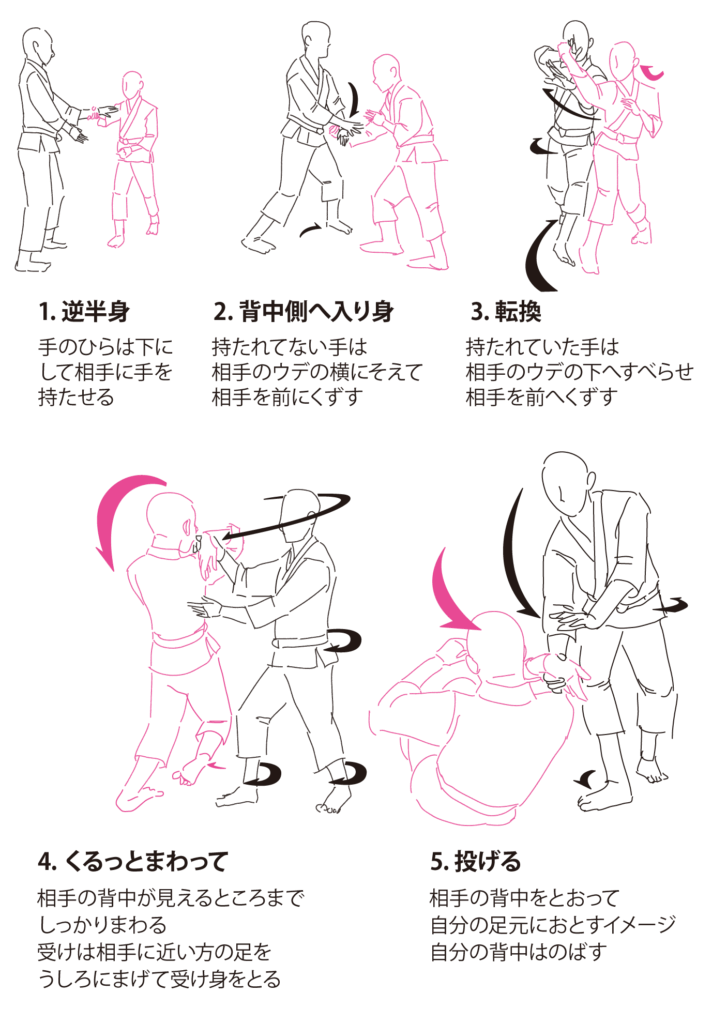 1. 逆半身

手のひらは下にして相手に手を持たせる

2. 背中側へ入り身

持たれてない手は相手のウデの横にそえて相手を前にくずす

3. 転換

持たれていた手は相手のウデの下へすべらせ相手を前へくずす

4. くるっとまわって

相手の背中が見えるところまでしっかりまわる
受けは相手に近い方の足をうしろにまげて受け身をとる

5. 投げる

相手の背中をとおって自分の足元におとすイメージ
自分の背中はのばす