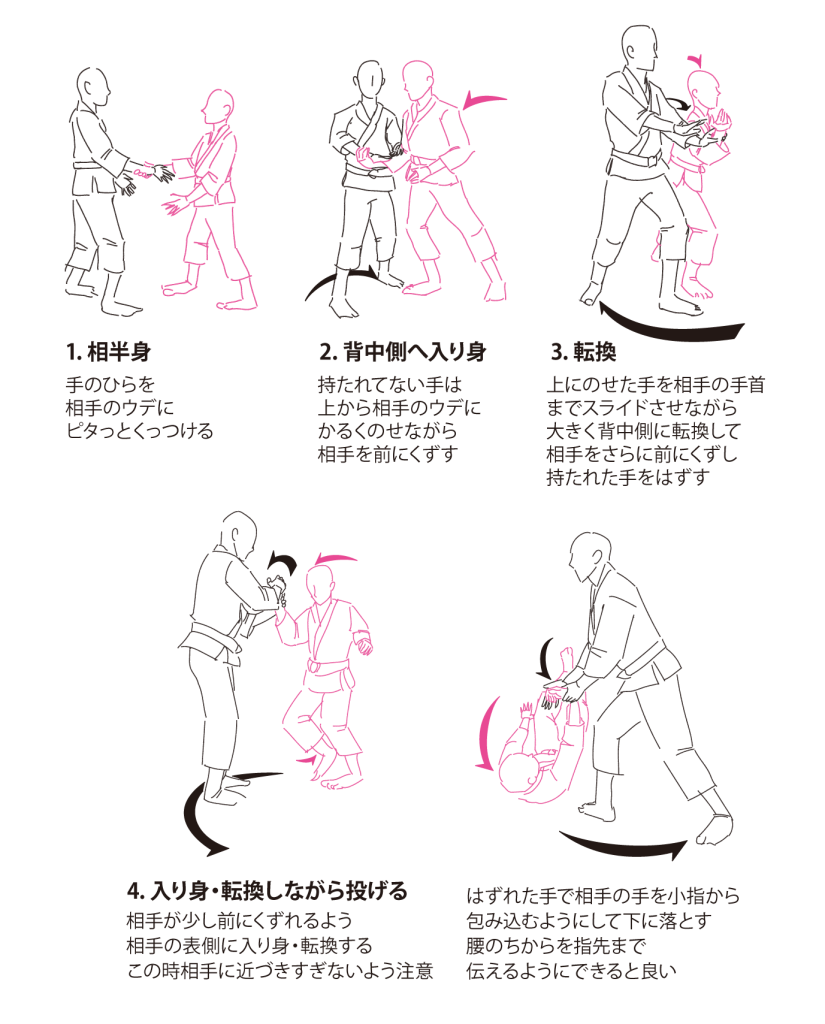 1. 相半身

手のひらを
相手のウデに
ピタっとくっつける

2. 背中側へ入り身

持たれてない手は
上から相手のウデに
かるくのせながら
相手を前にくずす

3. 転換

上にのせた手を相手の手首
までスライドさせながら
大きく背中側に転換して
相手をさらに前にくずし
持たれた手をはずす

4. 入り身・転換しながら投げる

相手が少し前にくずれるよう
相手の表側に入り身・転換する
この時相手に近づきすぎないよう注意

はずれた手で相手の手を小指から
包み込むようにして下に落とす
腰のちからを指先まで
伝えるようにできると良い